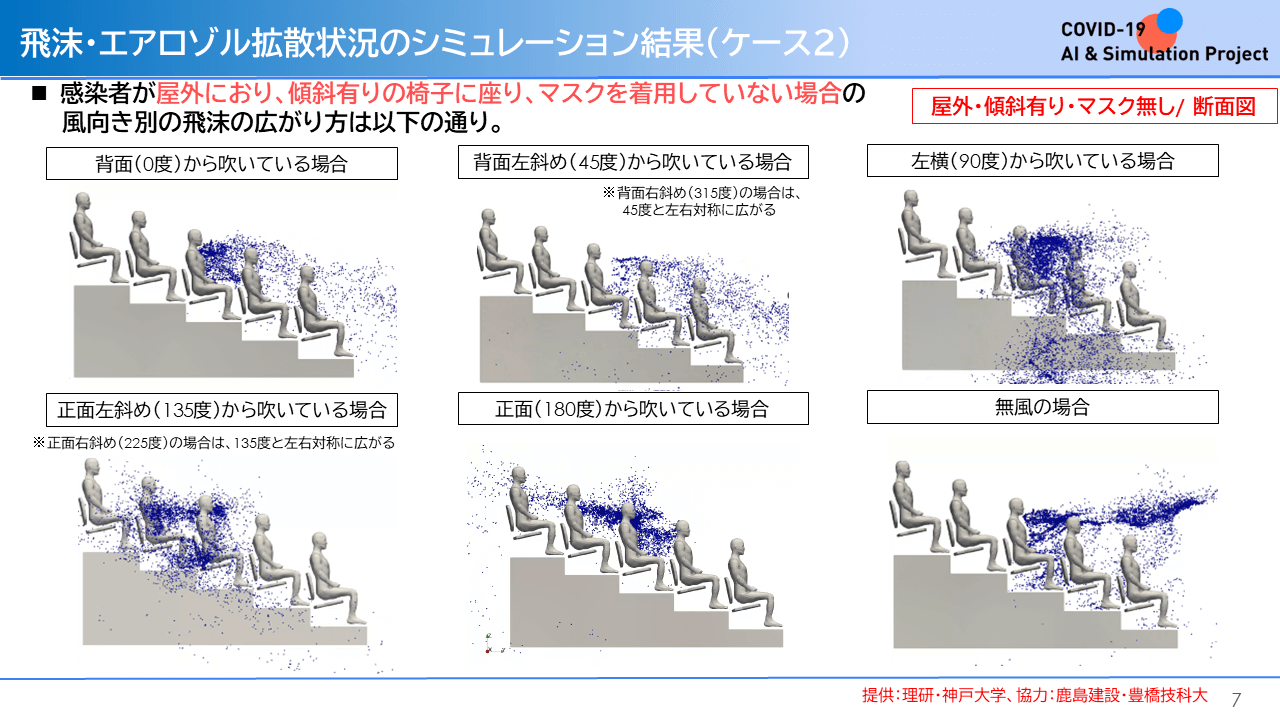 飛沫・エアロゾル拡散状況のシミュレーション結果（ケース2）

COVID-19
AI & Simulation Project

■ 感染者が屋外におり、傾斜有りの椅子に座り、マスクを着用していない場合の風向き別の飛沫の広がり方は以下の通り。

屋外・傾斜有り・マスク無し/ 断面図

背面（0度）から吹いている場合

背面左斜め（45度）から吹いている場合

※背面右斜め（315度）の場合は、45度と左右対称に広がる

左横（90度）から吹いている場合

正面左斜め（135度）から吹いている場合

※正面右斜め（225度）の場合は、135度と左右対称に広がる

正面（180度）から吹いている場合

無風の場合

提供：理研・神戸大学、協力：鹿島建設・豊橋技科大

7