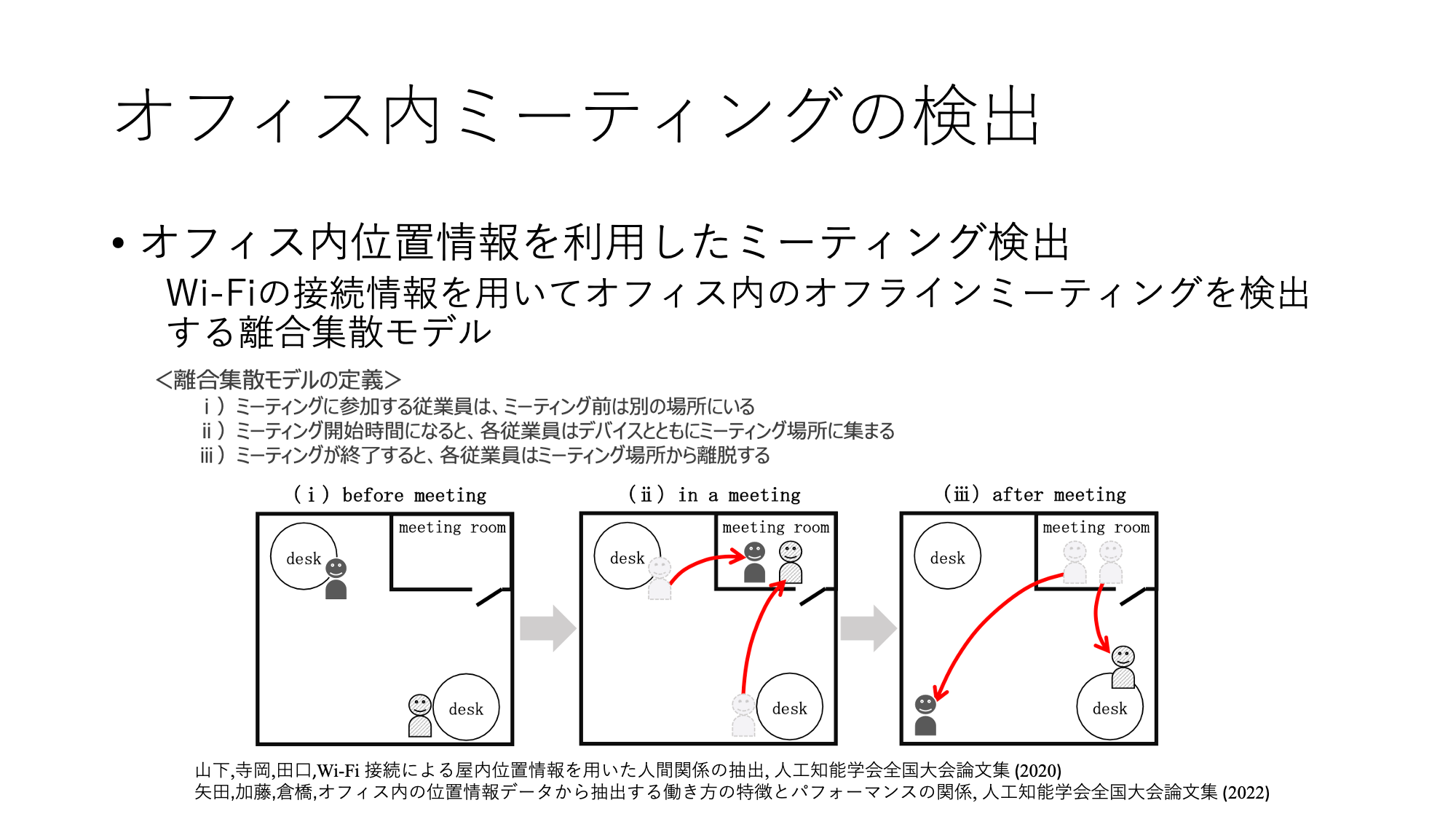 オフィス内ミーティングの検出

• オフィス内位置情報を利用したミーティング検出

Wi-Fiの接続情報を用いてオフィス内のオフラインミーティングを検出する離合集散モデル

<離合集散モデルの定義>
ｉ）ミーティングに参加する従業員は、ミーティング前は別の場所にいる
ⅱ）ミーティング開始時間になると、各従業員はデバイスとともにミーティング場所に集まる
ⅲ）ミーティングが終了すると、各従業員はミーティング場所から離脱する

（ｉ） before meeting
meeting room
desk
desk

（ⅱ） in a meeting
meeting room
desk
desk

（ⅲ） after meeting
meeting room
desk
desk

山下,寺岡,田口,Wi-Fi 接続による屋内位置情報を用いた人間関係の抽出, 人工知能学会全国大会論文集 (2020)
矢田,加藤,倉橋,オフィス内の位置情報データから抽出する働き方の特徴とパフォーマンスの関係, 人工知能学会全国大会論文集 (2022)